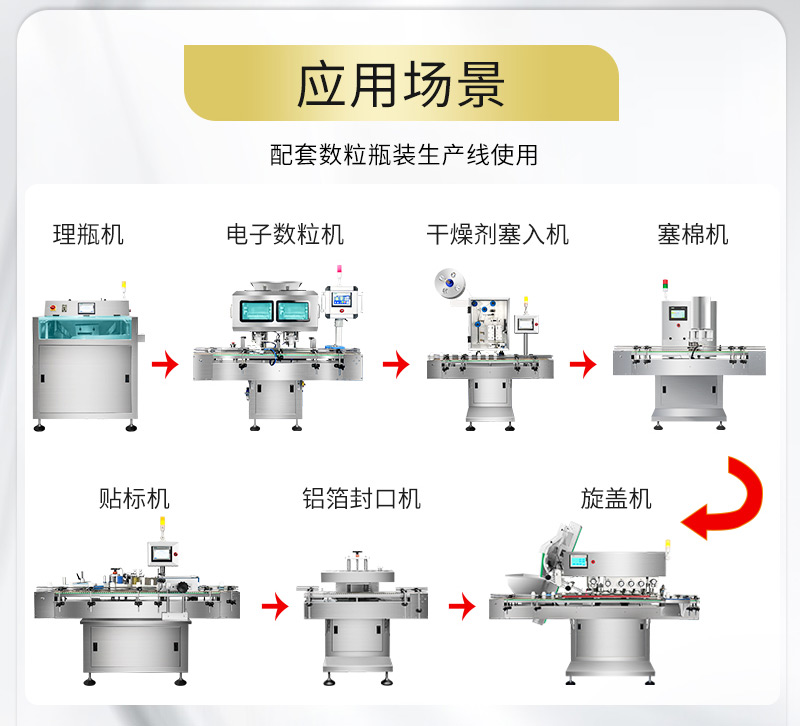 应用场景

配套数粒瓶装生产线使用

理瓶机

电子数粒机

干燥剂塞入机

塞棉机

贴标机

铝箔封口机

旋盖机