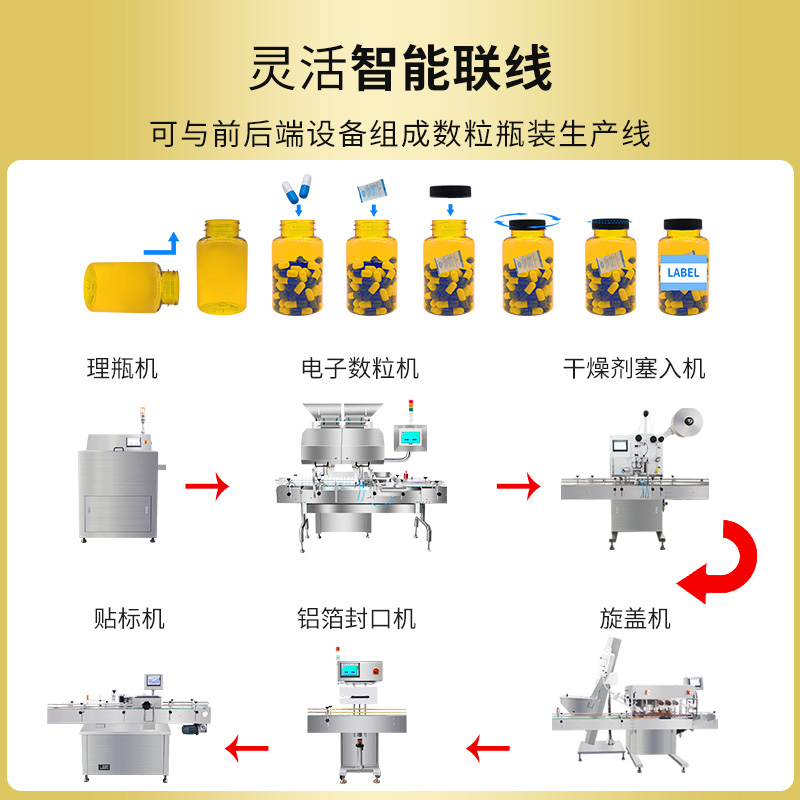 灵活智能联线

可与前后端设备组成数粒瓶装生产线

LABEL

理瓶机

电子数粒机

干燥剂塞入机

贴标机

铝箔封口机

旋盖机