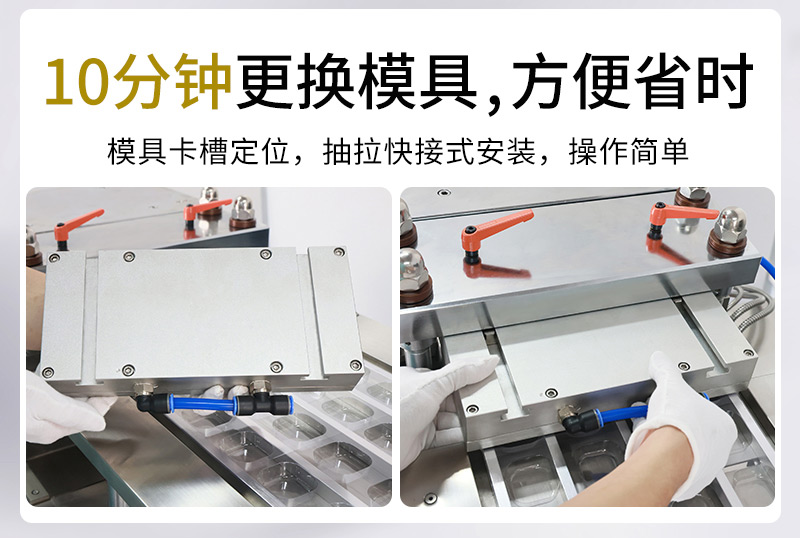 10分钟更换模具,方便省时

模具卡槽定位，抽拉快接式安装，操作简单