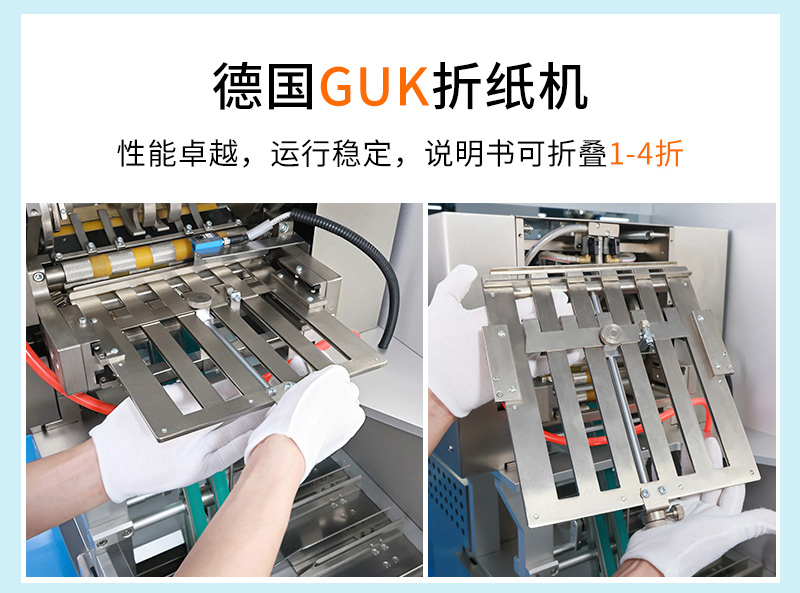 德国GUK折纸机

性能卓越，运行稳定，说明书可折叠1-4折